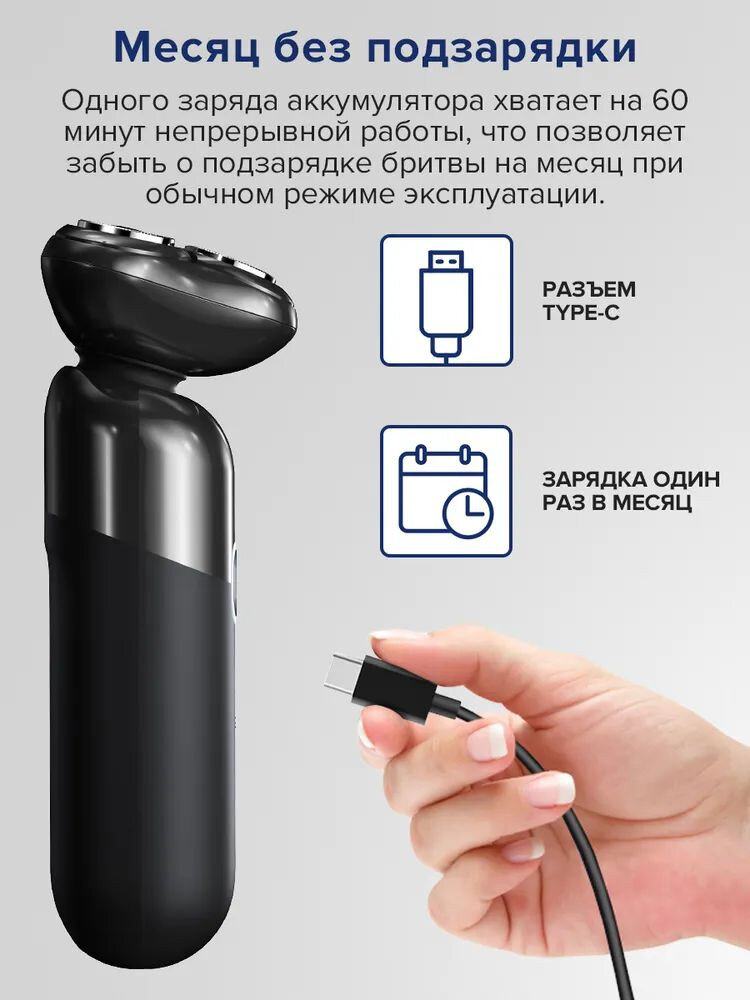 Месяц без подзарядки

Одного заряда аккумулятора хватает на 60 минут непрерывной работы, что позволяет забыть о подзарядке бритвы на месяц при обычном режиме эксплуатации.

РАЗЪЕМ TYPE-C

ЗАРЯДКА ОДИН РАЗ В МЕСЯЦ