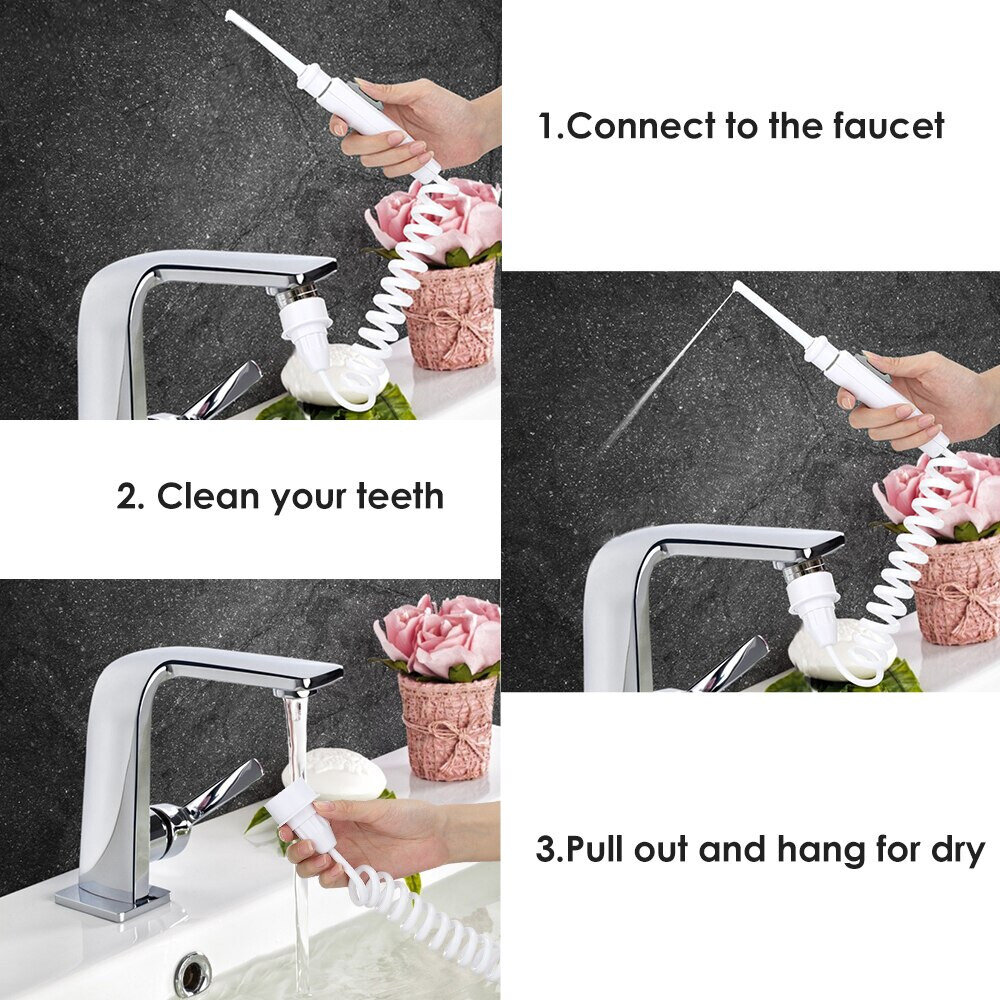 1.Connect to the faucet

2. Clean your teeth

3.Pull out and hang for dry