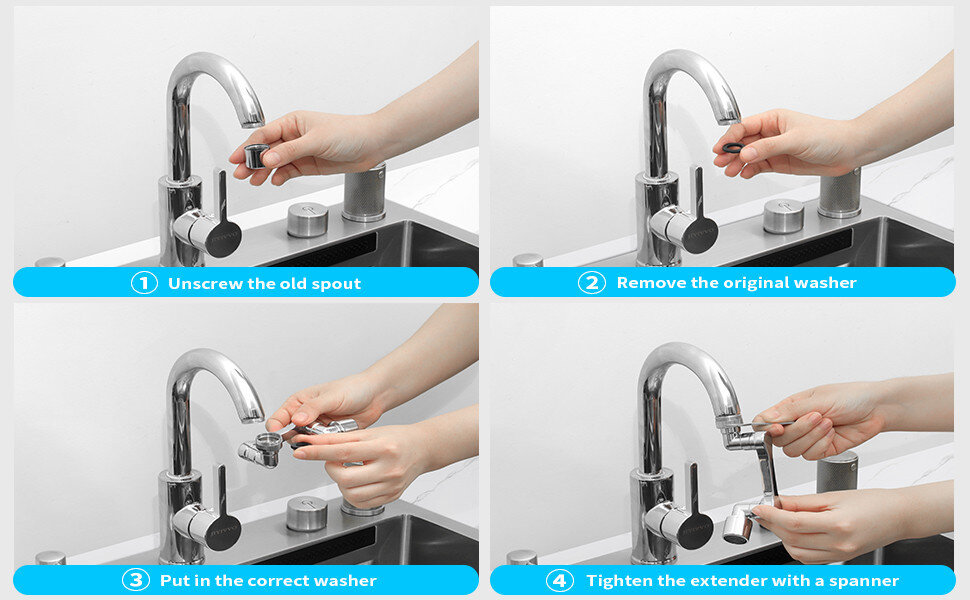 1 Unscrew the old spout

2 Remove the original washer

3 Put in the correct washer

4 Tighten the extender with a spanner