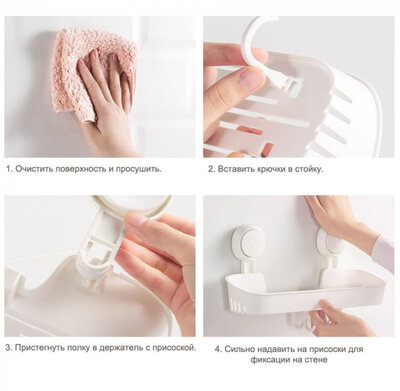 1. Очистить поверхность и просушить.

2. Вставить крючки в стойку.

3. Пристегнуть полку в держатель с присоской.

4. Сильно надавить на присоски для фиксации на стене