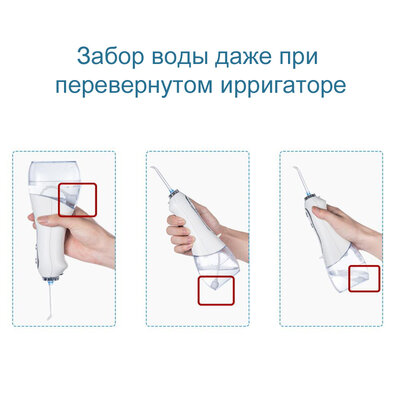 Забор воды даже при перевернутом ирригаторе